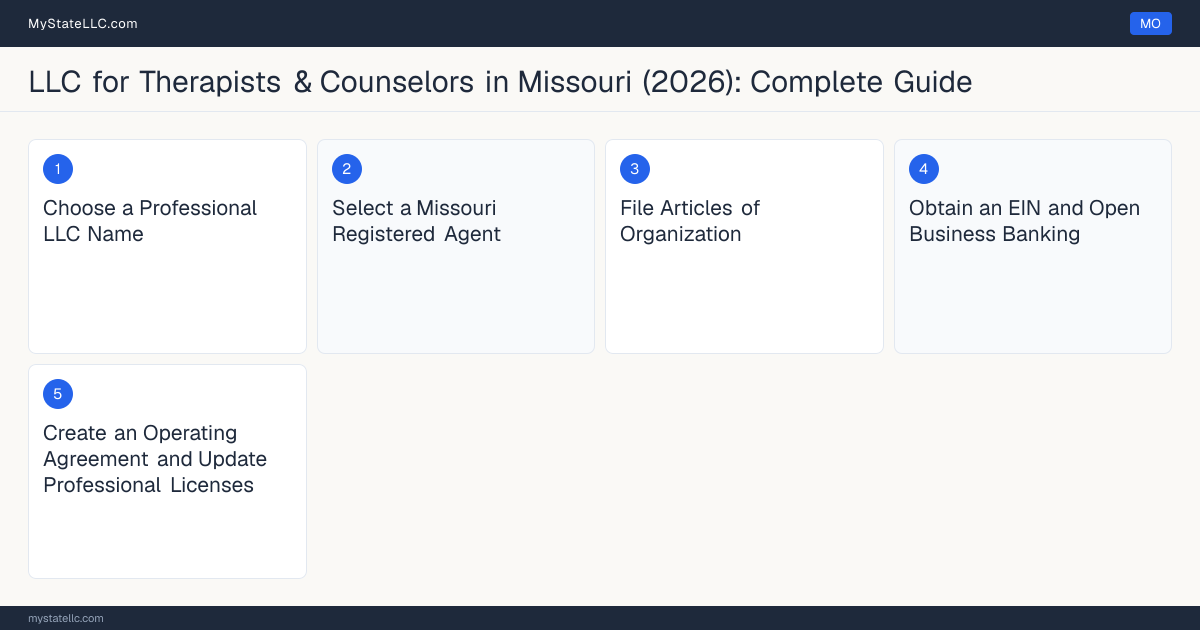 MyStateLLC.com

MO

LLC for Therapists & Counselors in Missouri (2026): Complete Guide

1

Choose a Professional LLC Name

2

Select a Missouri Registered Agent

3

File Articles of Organization

4

Obtain an EIN and Open Business Banking

5

Create an Operating Agreement and Update Professional Licenses

mystatellc.com