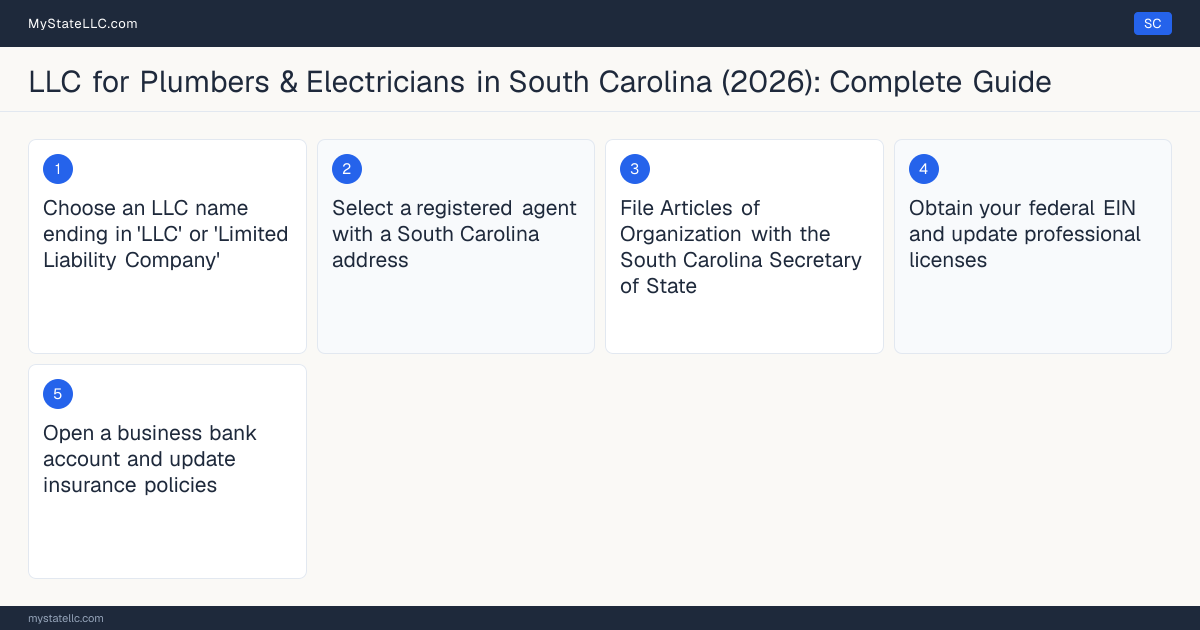 MyStateLLC.com

SC

LLC for Plumbers & Electricians in South Carolina (2026): Complete Guide

1

Choose an LLC name ending in 'LLC' or 'Limited Liability Company'

2

Select a registered agent with a South Carolina address

3

File Articles of Organization with the South Carolina Secretary of State

4

Obtain your federal EIN and update professional licenses

5

Open a business bank account and update insurance policies

mystatellc.com