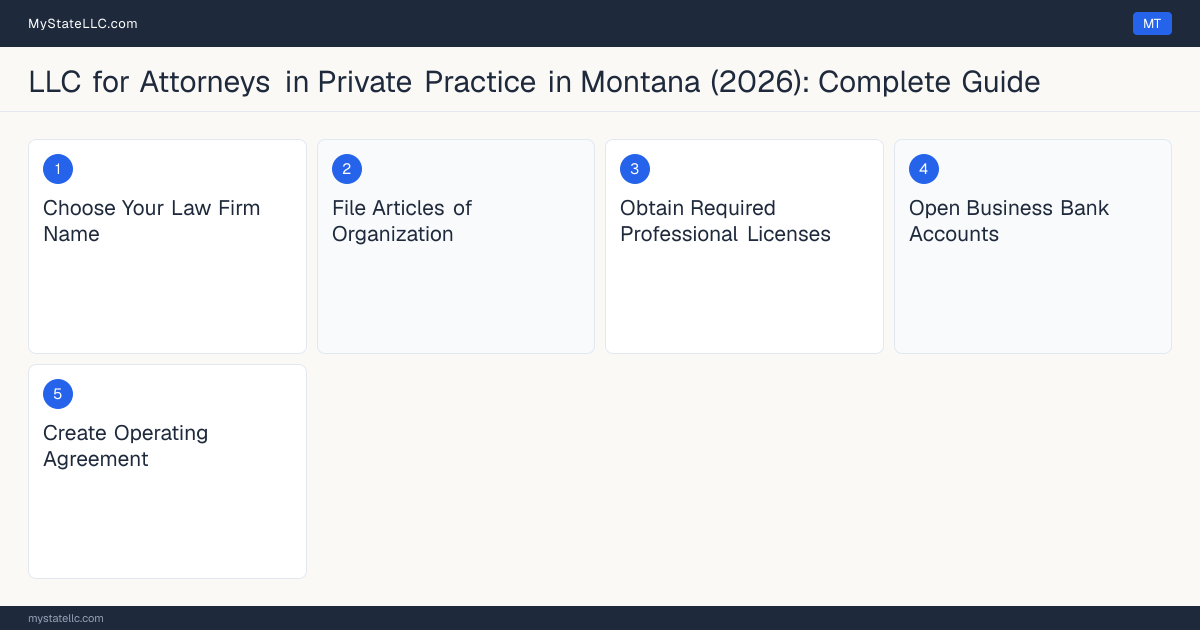 MyStateLLC.com

MT

LLC for Attorneys in Private Practice in Montana (2026): Complete Guide

1
Choose Your Law Firm Name

2
File Articles of Organization

3
Obtain Required Professional Licenses

4
Open Business Bank Accounts

5
Create Operating Agreement

mystatellc.com