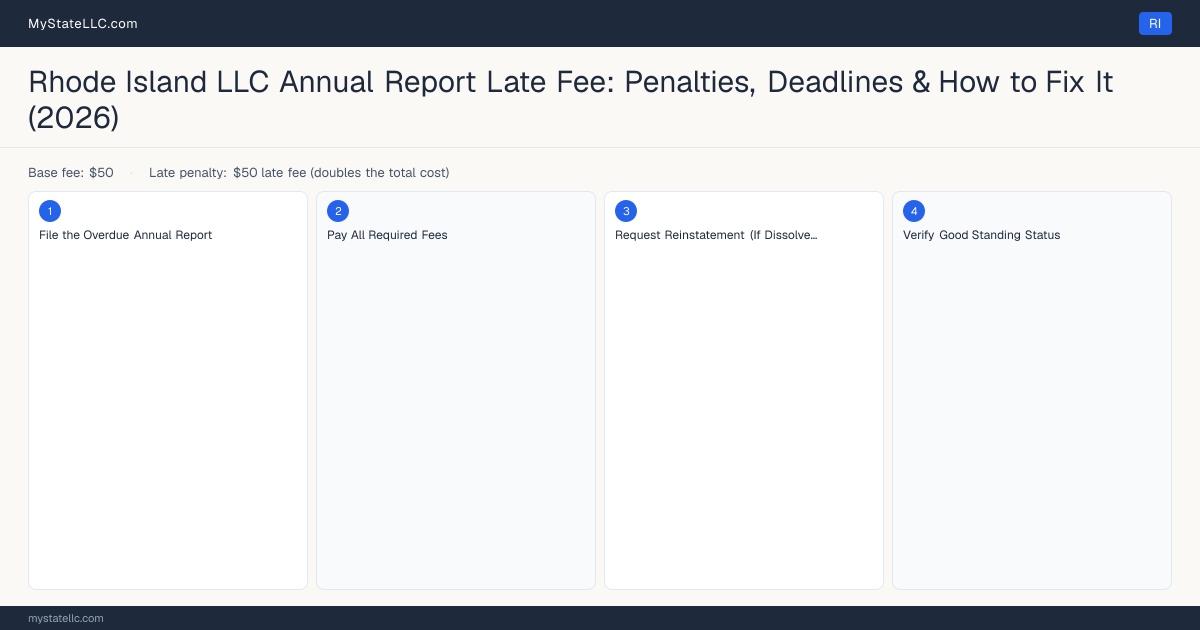 MyStateLLC.com

RI

Rhode Island LLC Annual Report Late Fee: Penalties, Deadlines & How to Fix It (2026)

Base fee: $50 · Late penalty: $50 late fee (doubles the total cost)

1
File the Overdue Annual Report

2
Pay All Required Fees

3
Request Reinstatement (If Dissolve...

4
Verify Good Standing Status

mystatellc.com