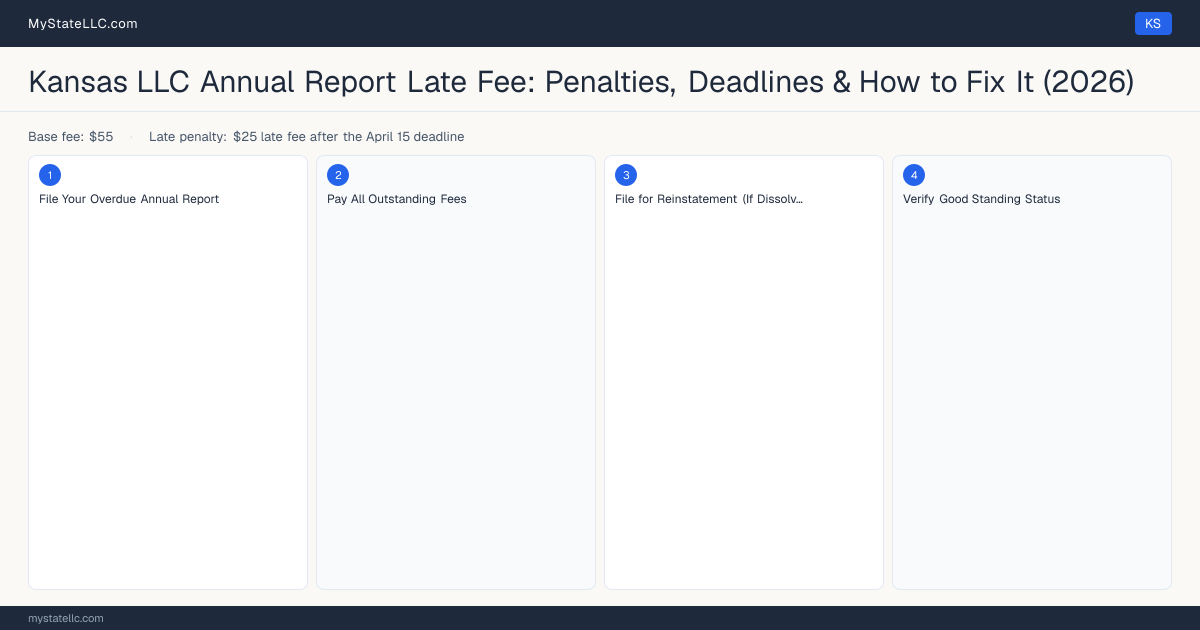 MyStateLLC.com

KS

Kansas LLC Annual Report Late Fee: Penalties, Deadlines & How to Fix It (2026)

Base fee: $55 · Late penalty: $25 late fee after the April 15 deadline

1
File Your Overdue Annual Report

2
Pay All Outstanding Fees

3
File for Reinstatement (If Dissolv...

4
Verify Good Standing Status

mystatellc.com